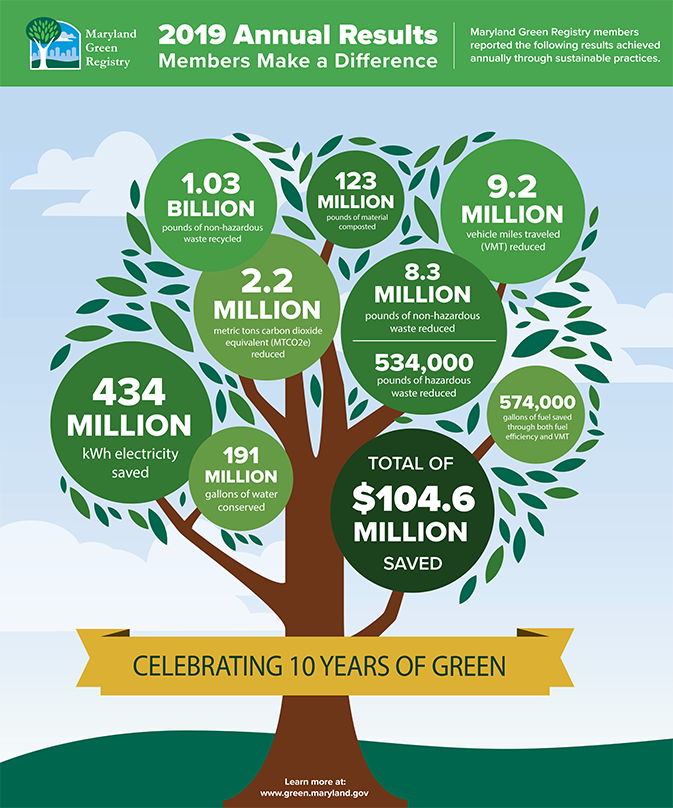 Maryland Green Registry

2019 Annual Results
Members Make a Difference

Maryland Green Registry members reported the following results achieved annually through sustainable practices.

1.03 BILLION
pounds of non-hazardous waste recycled

123 MILLION
pounds of material composted

9.2 MILLION
vehicle miles traveled (VMT) reduced

2.2 MILLION
metric tons carbon dioxide equivalent (MTCO2e) reduced

8.3 MILLION
pounds of non-hazardous waste reduced

534,000
pounds of hazardous waste reduced

434 MILLION
kWh electricity saved

191 MILLION
gallons of water conserved

574,000
gallons of fuel saved through both fuel efficiency and VMT

TOTAL OF
$104.6 MILLION
SAVED

CELEBRATING 10 YEARS OF GREEN

Learn more at:
www.green.maryland.gov