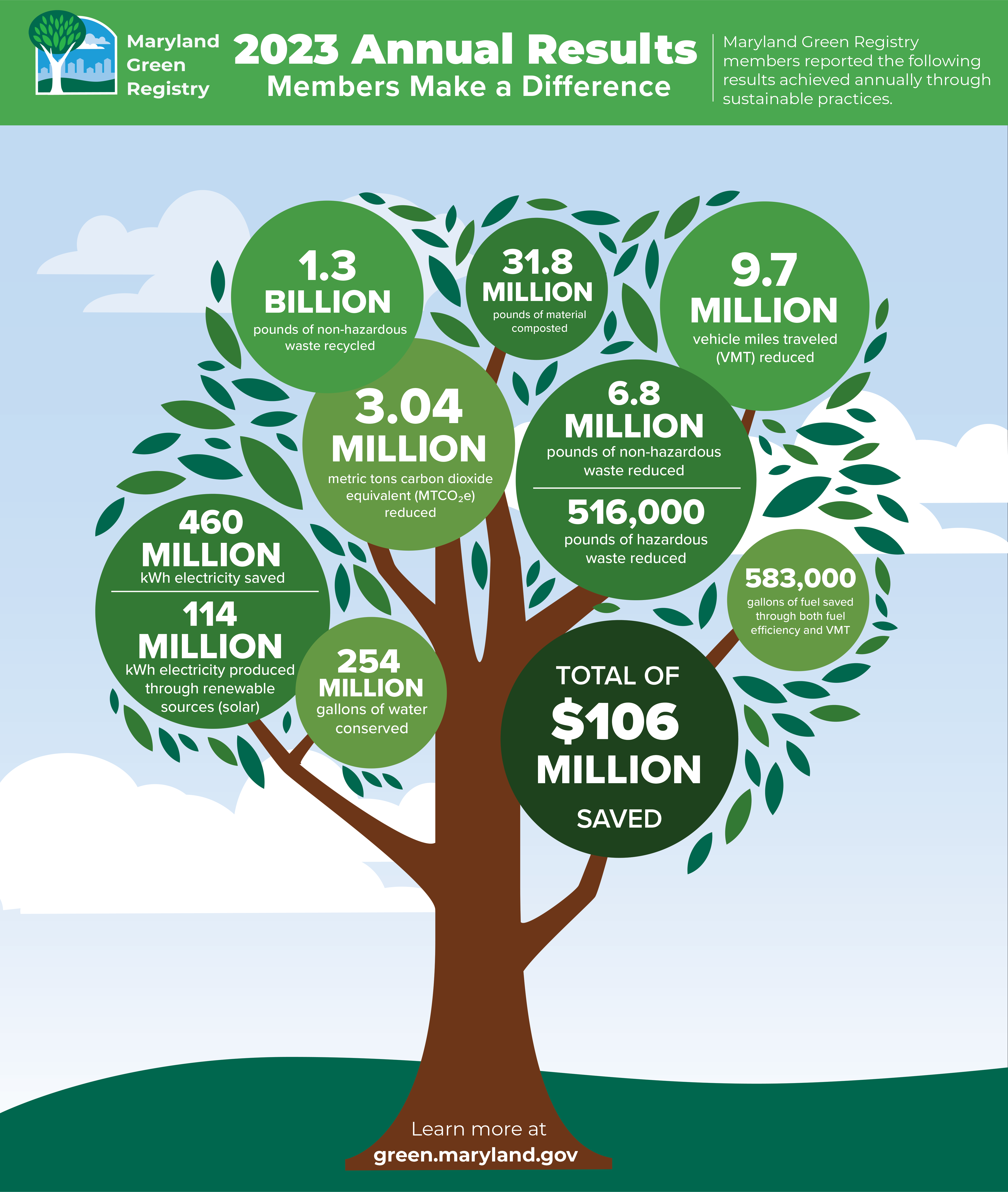 Maryland Green Registry

2023 Annual Results
Members Make a Difference

Maryland Green Registry members reported the following results achieved annually through sustainable practices.

1.3 BILLION
pounds of non-hazardous waste recycled

31.8 MILLION
pounds of material composted

9.7 MILLION
vehicle miles traveled (VMT) reduced

3.04 MILLION
metric tons carbon dioxide equivalent ($MTCO_2e$) reduced

6.8 MILLION
pounds of non-hazardous waste reduced

516,000
pounds of hazardous waste reduced

460 MILLION
kWh electricity saved

114 MILLION
kWh electricity produced through renewable sources (solar)

254 MILLION
gallons of water conserved

583,000
gallons of fuel saved through both fuel efficiency and VMT

TOTAL OF
$106 MILLION
SAVED

Learn more at
green.maryland.gov